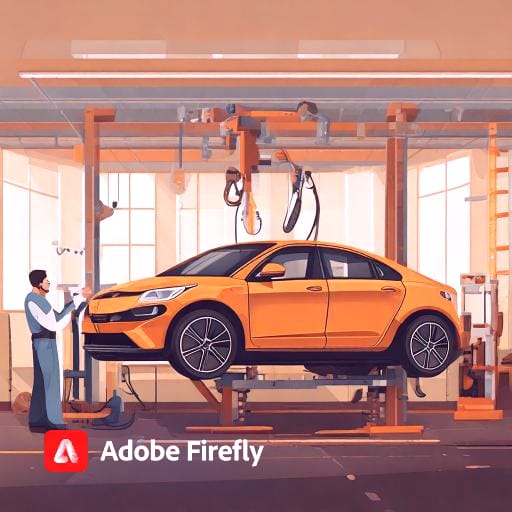 Adobe Firefly